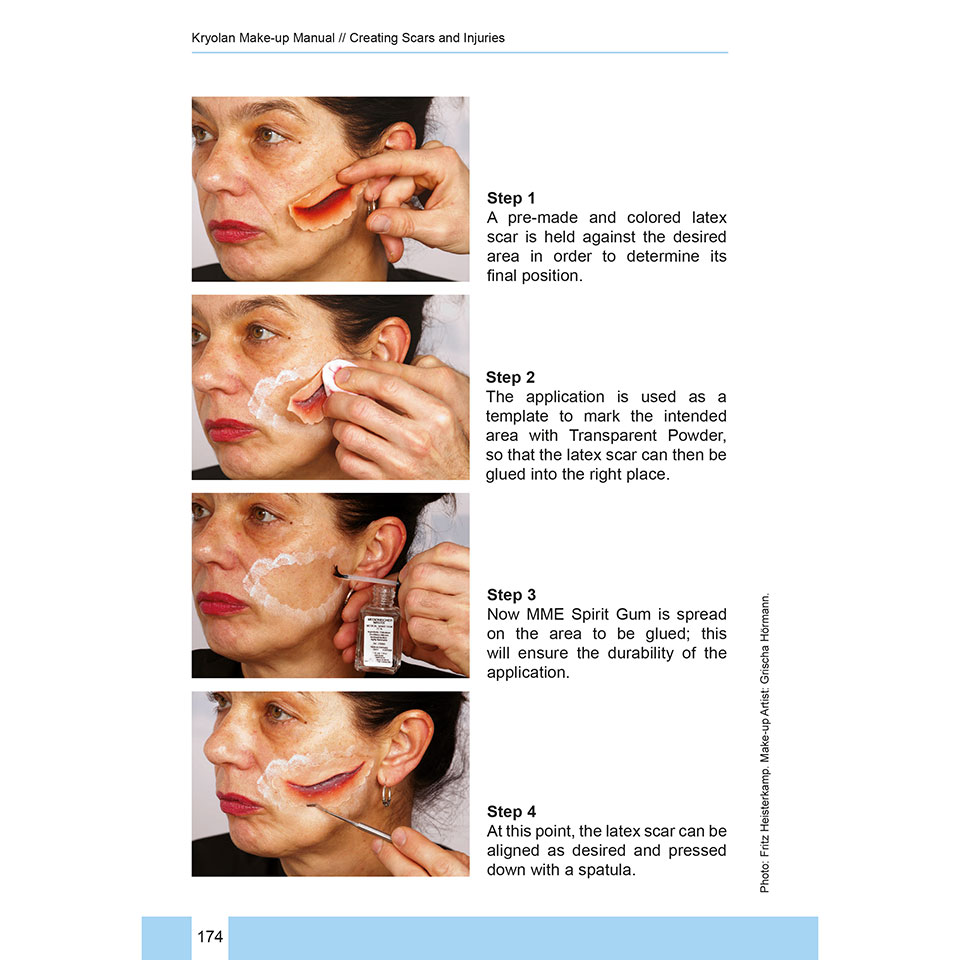 Kryolan Make-up Manual // Creating Scars and Injuries

Step 1
A pre-made and colored latex scar is held against the desired area in order to determine its final position.

Step 2
The application is used as a template to mark the intended area with Transparent Powder, so that the latex scar can then be glued into the right place.

Step 3
Now MME Spirit Gum is spread on the area to be glued; this will ensure the durability of the application.

Step 4
At this point, the latex scar can be aligned as desired and pressed down with a spatula.

Photo: Fritz Heisterkamp. Make-up Artist: Grischa Hormann.

174